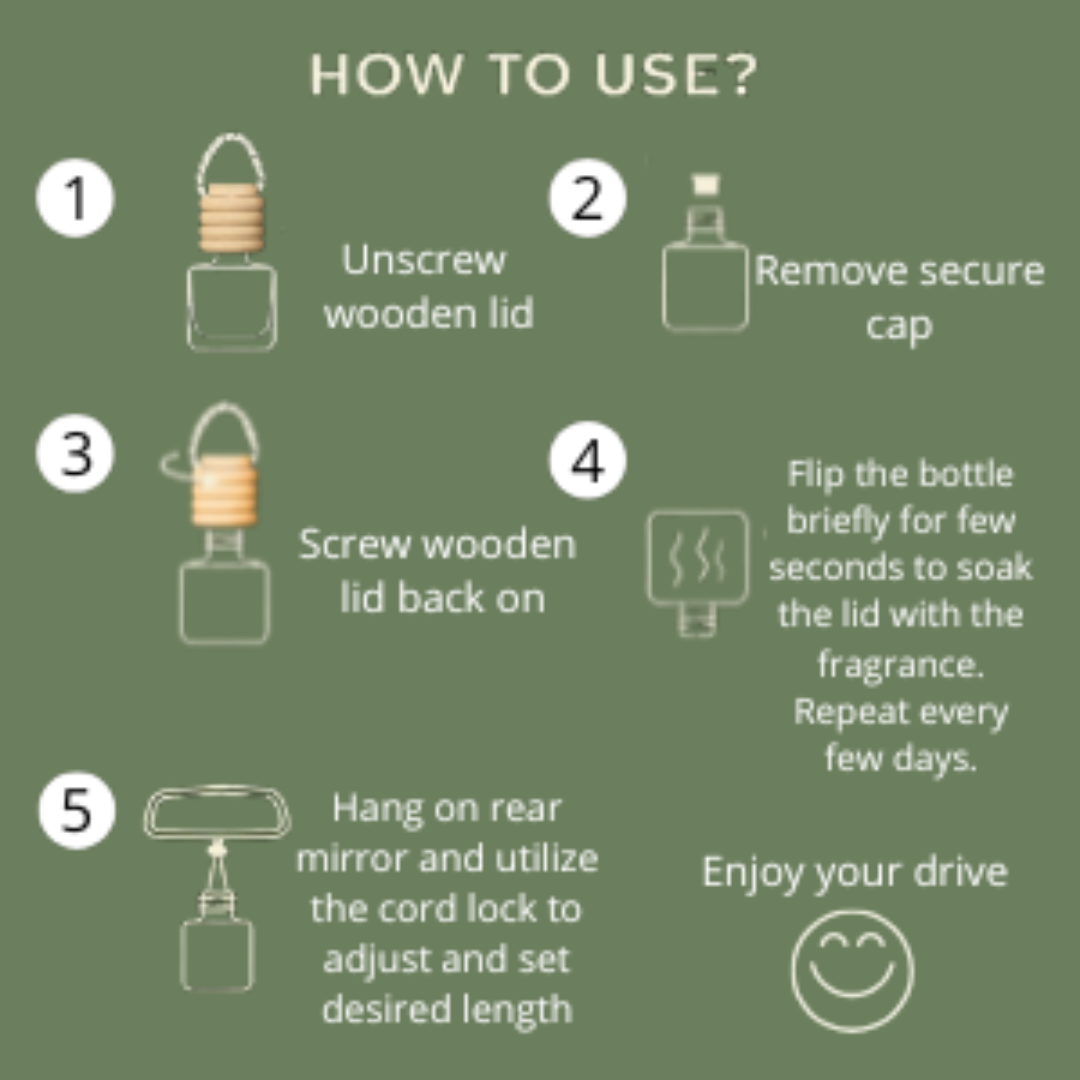 HOW TO USE?

1

Unscrew wooden lid

2

Remove secure cap

3

Screw wooden lid back on

4

Flip the bottle briefly for few seconds to soak the lid with the fragrance. Repeat every few days.

5

Hang on rear mirror and utilize the cord lock to adjust and set desired length

Enjoy your drive